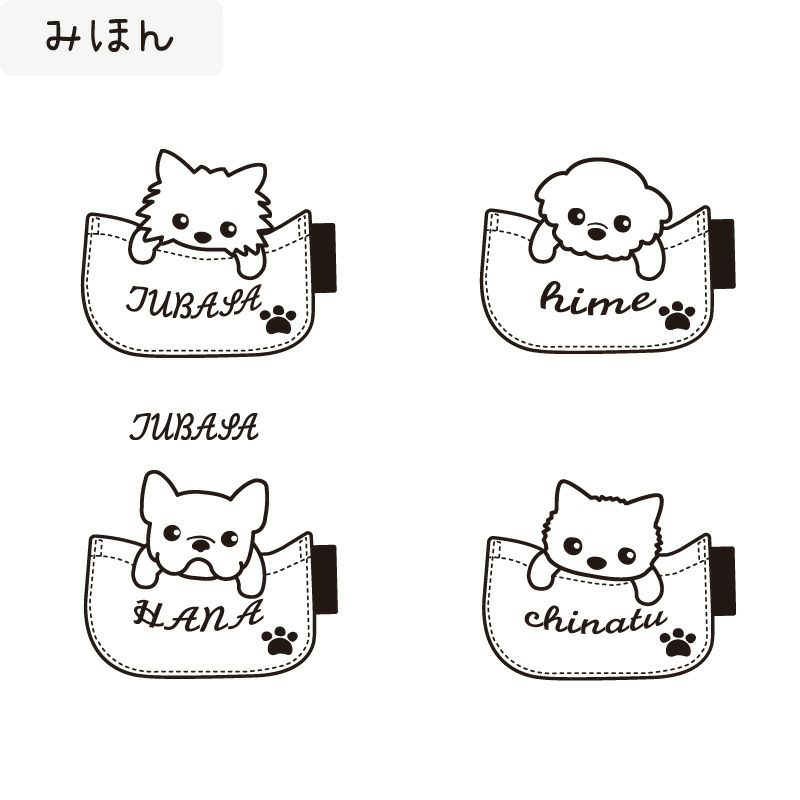 みほん

TUBASA

hime

TUBASA

HANA

chinatu