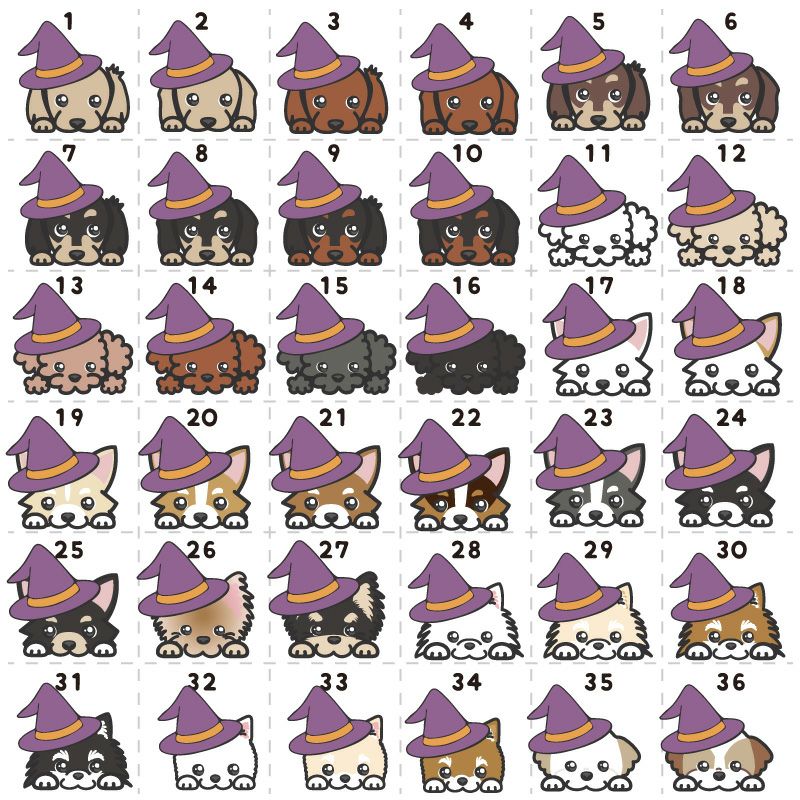 1 2 3 4 5 6
7 8 9 10 11 12
13 14 15 16 17 18
19 20 21 22 23 24
25 26 27 28 29 30
31 32 33 34 35 36