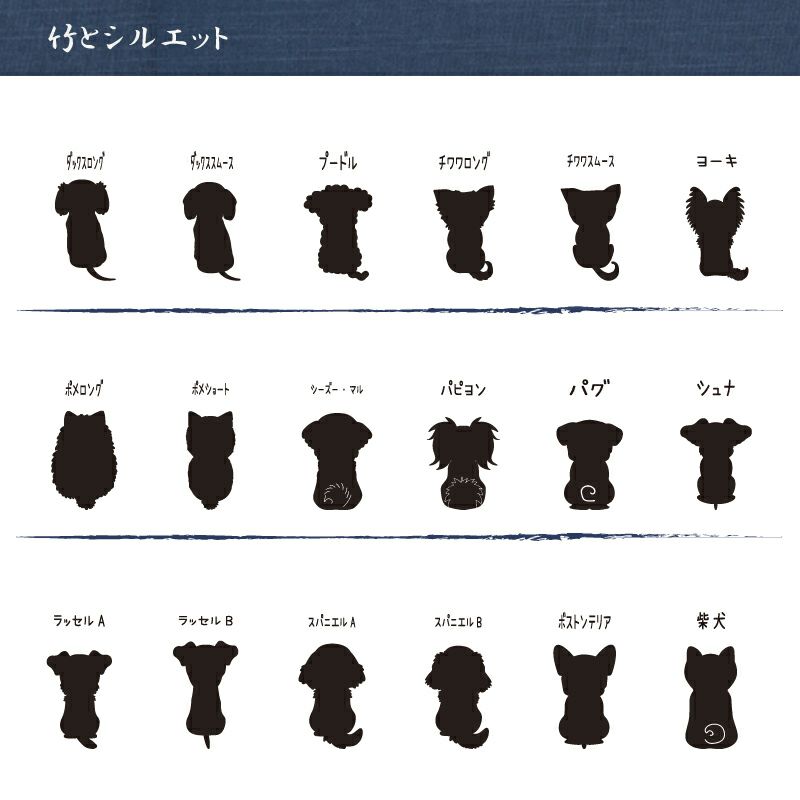 竹とシルエット

ダックスロング
ダックススムース
プードル
チワワロング
チワワスムース
ヨーキ

ポメロング
ポメショート
シーズー・マル
パピヨン
パグ
シュナ

ラッセル A
ラッセル B
スパニエル A
スパニエル B
ボストンテリア
柴犬